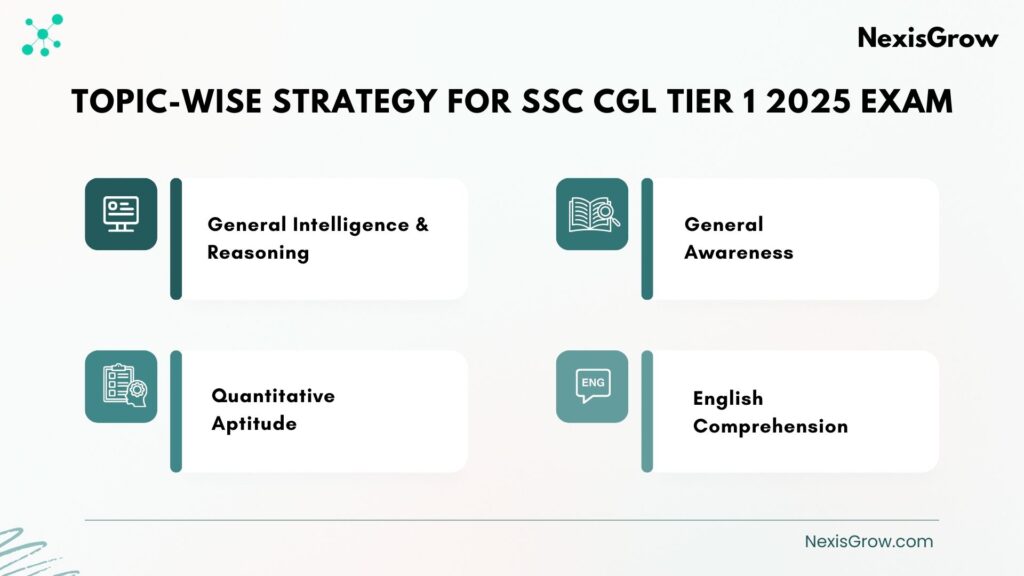 NexisGrow

TOPIC-WISE STRATEGY FOR SSC CGL TIER 1 2025 EXAM

General Intelligence & Reasoning

General Awareness

Quantitative Aptitude

ENG

English Comprehension

NexisGrow.com