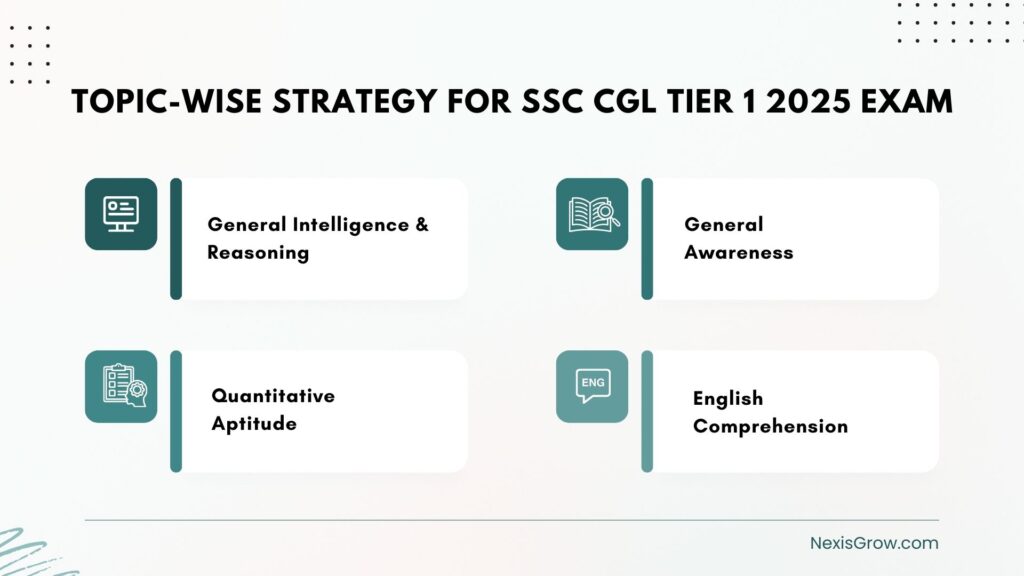 TOPIC-WISE STRATEGY FOR SSC CGL TIER 1 2025 EXAM

General Intelligence & Reasoning

General Awareness

Quantitative Aptitude

ENG

English Comprehension

NexisGrow.com